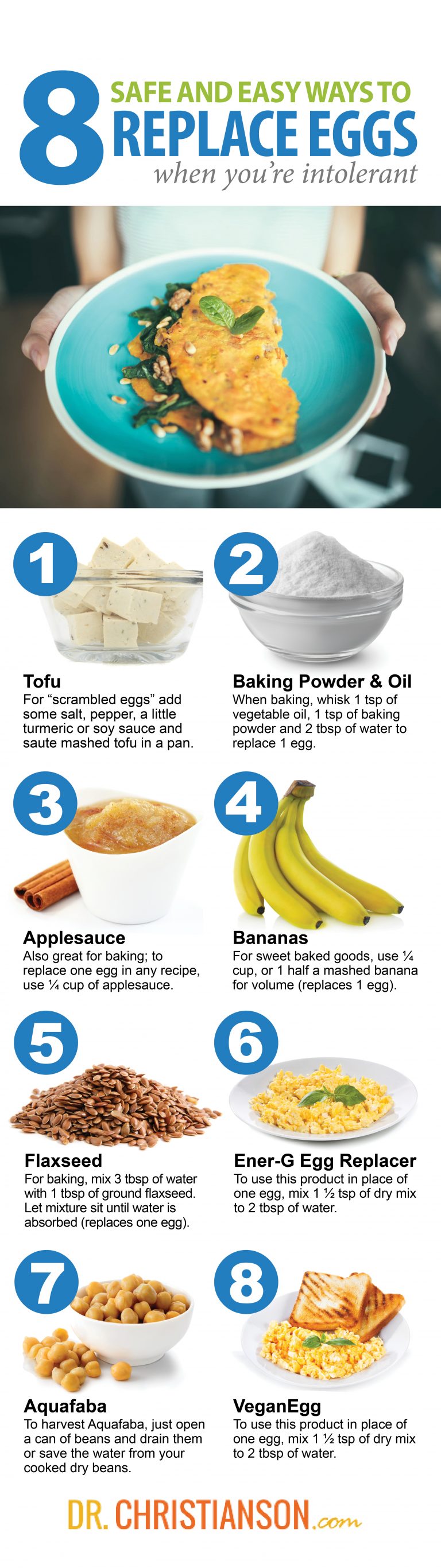 8 SAFE AND EASY WAYS TO REPLACE EGGS
when you're intolerant

1

Tofu
For "scrambled eggs" add some salt, pepper, a little turmeric or soy sauce and saute mashed tofu in a pan.

2

Baking Powder & Oil
When baking, whisk 1 tsp of vegetable oil, 1 tsp of baking powder and 2 tbsp of water to replace 1 egg.

3

Applesauce
Also great for baking; to replace one egg in any recipe, use ¼ cup of applesauce.

4

Bananas
For sweet baked goods, use ¼ cup, or 1 half a mashed banana for volume (replaces 1 egg).

5

Flaxseed
For baking, mix 3 tbsp of water with 1 tbsp of ground flaxseed. Let mixture sit until water is absorbed (replaces one egg).

6

Ener-G Egg Replacer
To use this product in place of one egg, mix 1 ½ tsp of dry mix to 2 tbsp of water.

7

Aquafaba
To harvest Aquafaba, just open a can of beans and drain them or save the water from your cooked dry beans.

8

VeganEgg
To use this product in place of one egg, mix 1 ½ tsp of dry mix to 2 tbsp of water.

DR. CHRISTIANSON.com